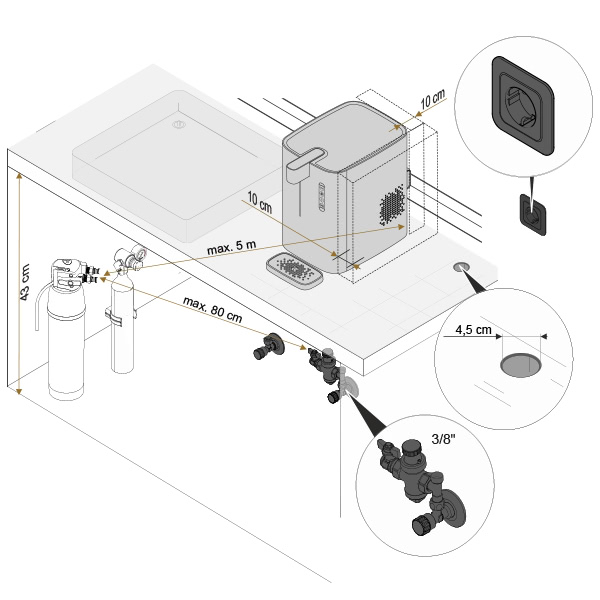 10 cm

10 cm

max. 5 m

43 cm

max. 80 cm

4,5 cm

3/8"